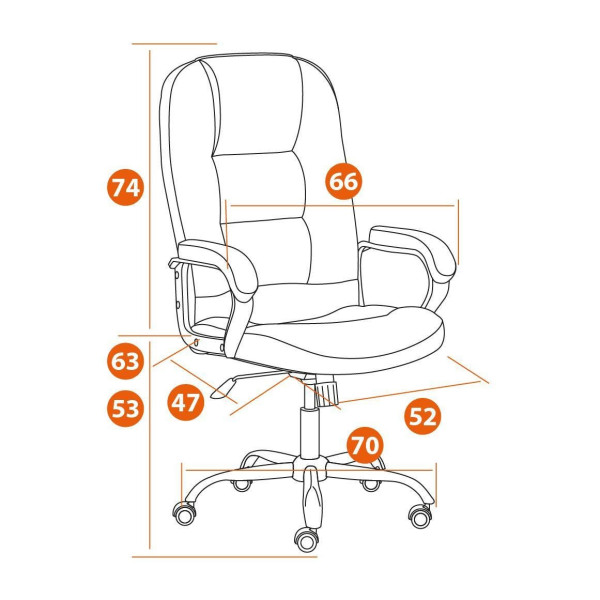 74
66
63
53
47
52
70